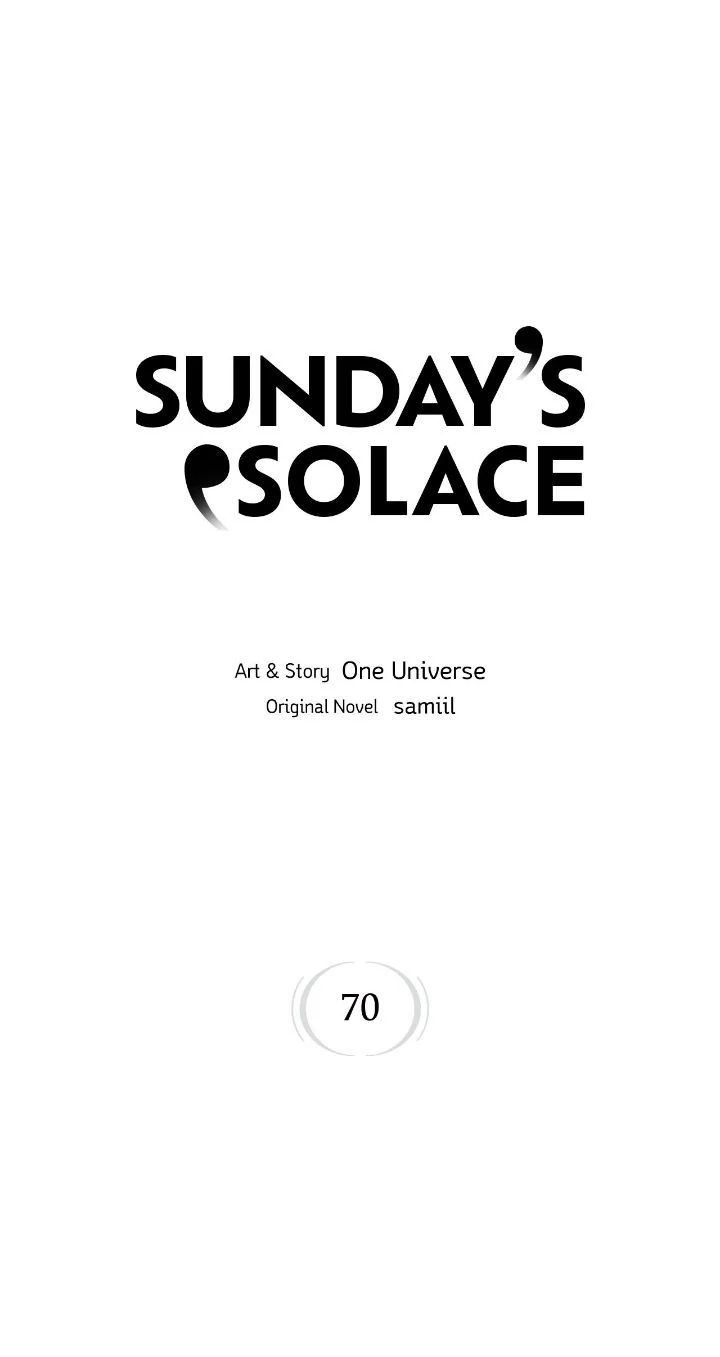 SUNDAY'S
SOLACE

Art & Story One Universe
Original Novel samiil

70