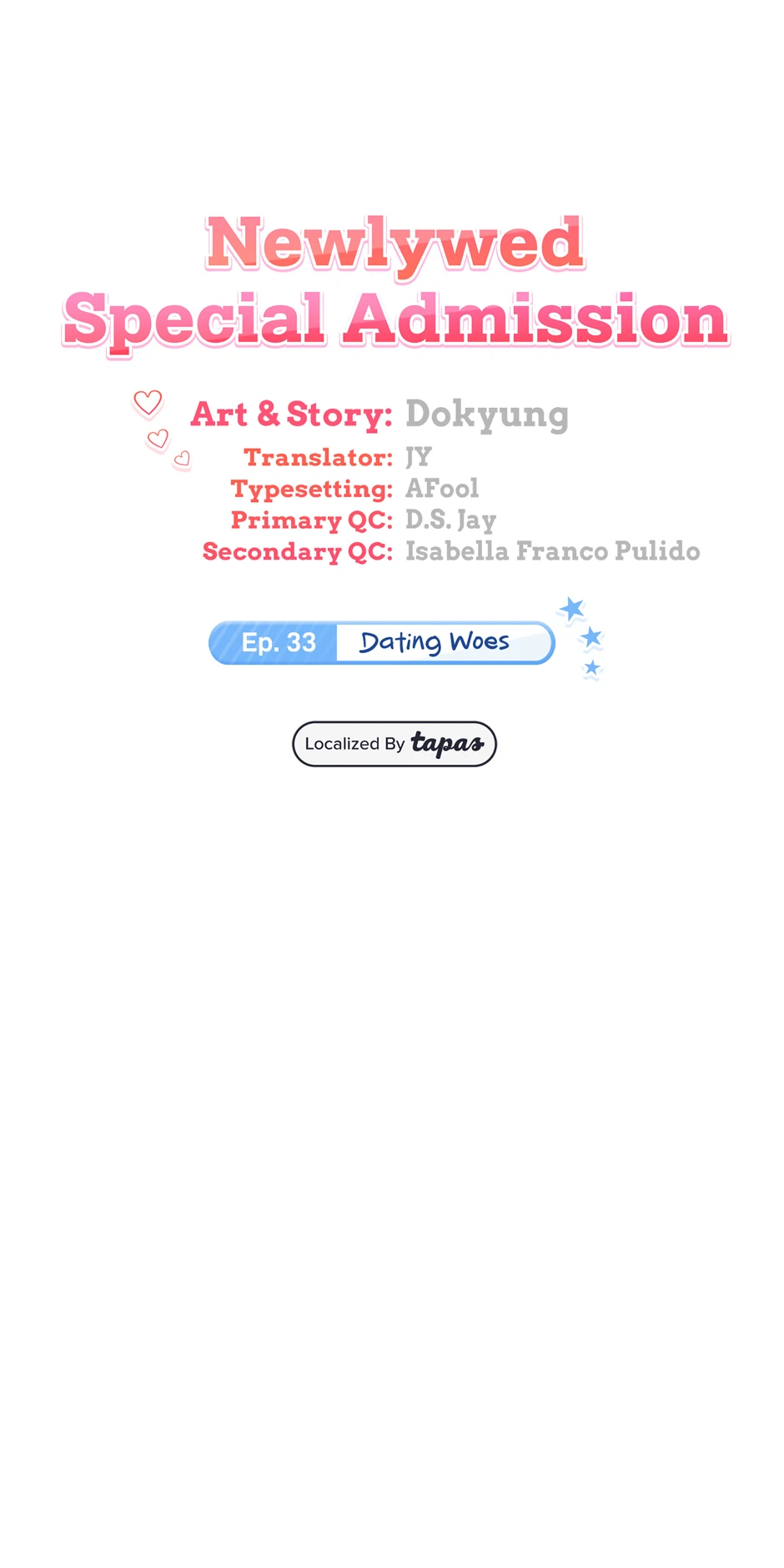 Newlywed
Special Admission

Art & Story: Dokyung
Translator: JY
Typesetting: AFool
Primary QC: D.S. Jay
Secondary QC: Isabella Franco Pulido

Ep. 33 Dating Woes

Localized By tapas