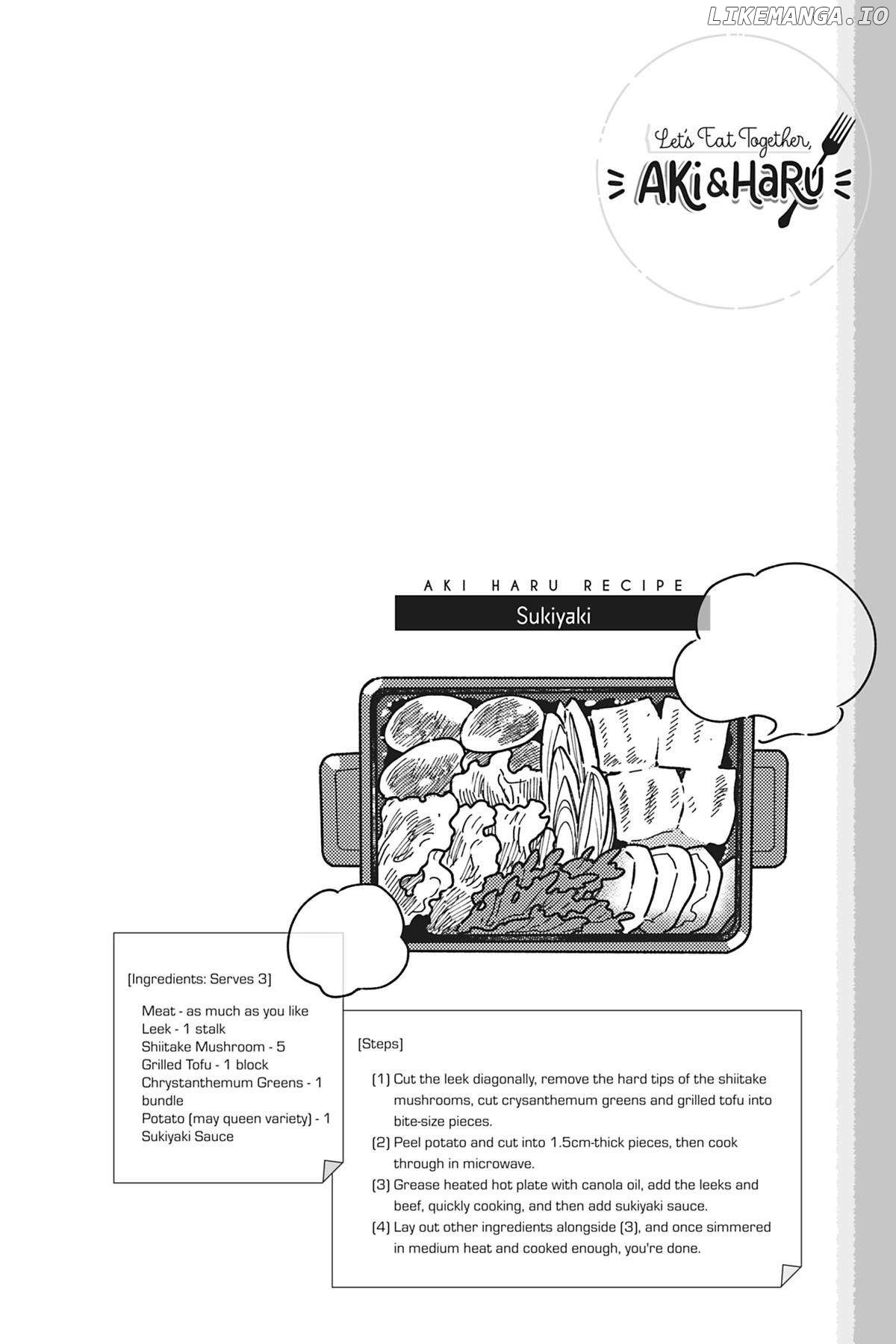 LIKEMANGA.IO

Let's Eat Together,
AKI & HARU

AKI HARU RECIPE
Sukiyaki

[Ingredients: Serves 3]

Meat - as much as you like
Leek - 1 stalk
Shiitake Mushroom - 5
Grilled Tofu - 1 block
Chrystanthemum Greens - 1 bundle
Potato (may queen variety) - 1
Sukiyaki Sauce

[Steps]

(1) Cut the leek diagonally, remove the hard tips of the shiitake mushrooms, cut crysanthemum greens and grilled tofu into bite-size pieces.
(2) Peel potato and cut into 1.5cm-thick pieces, then cook through in microwave.
(3) Grease heated hot plate with canola oil, add the leeks and beef, quickly cooking, and then add sukiyaki sauce.
(4) Lay out other ingredients alongside (3), and once simmered in medium heat and cooked enough, you're done.